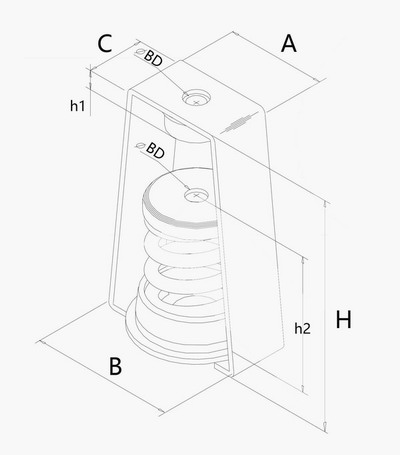 C
A
⌀BD
h1
⌀BD
h2
H
B